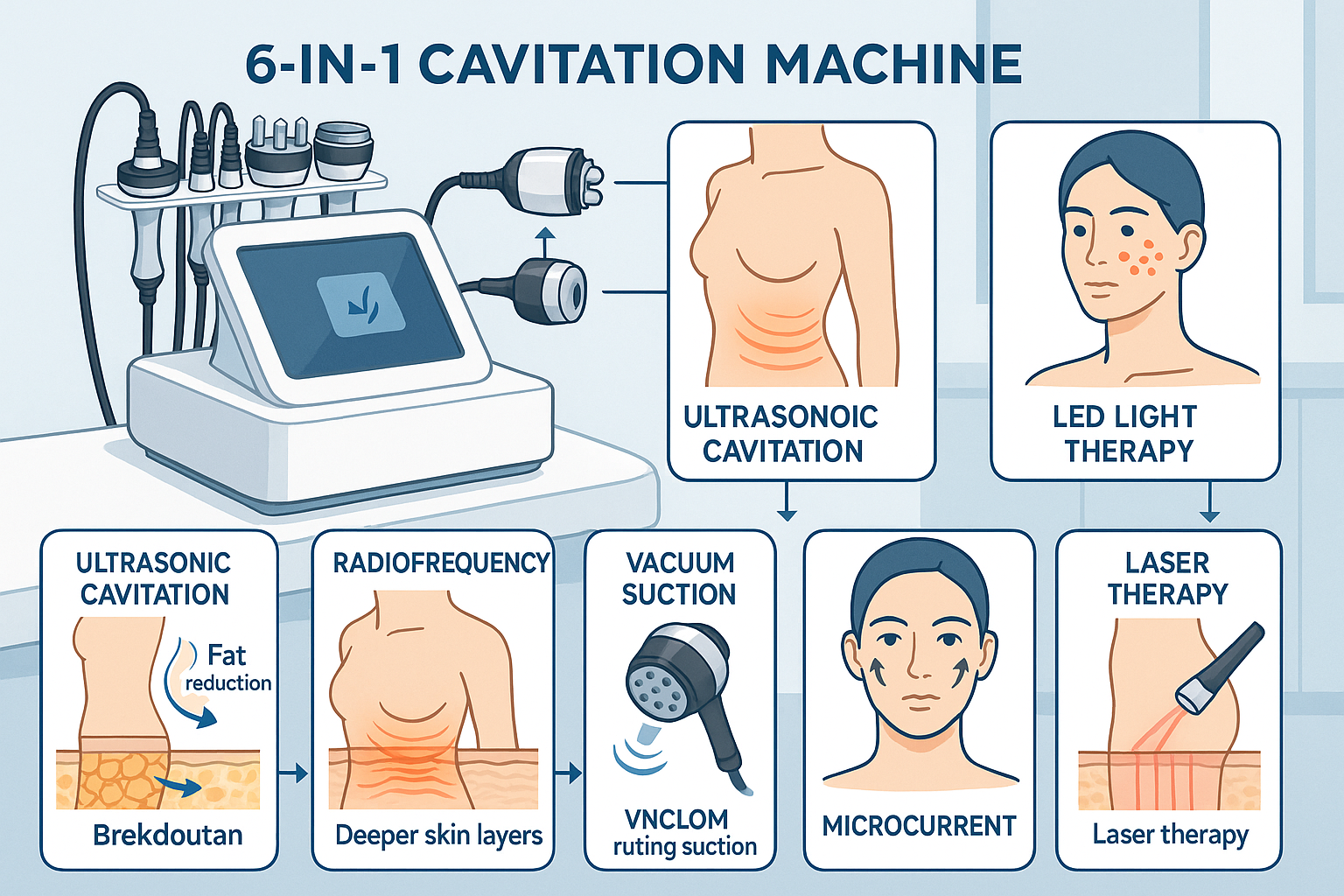 6-IN-1 CAVITATION MACHINE

ULTRASONOIC CAVITATION

LED LIGHT THERAPY

ULTRASONIC CAVITATION

Fat reduction

Brekdoutan

RADIOFREQUENCY

Deeper skin layers

VACUUM SUCTION

VNCLOM ruting suction

MICROCURRENT

LASER THERAPY

Laser therapy