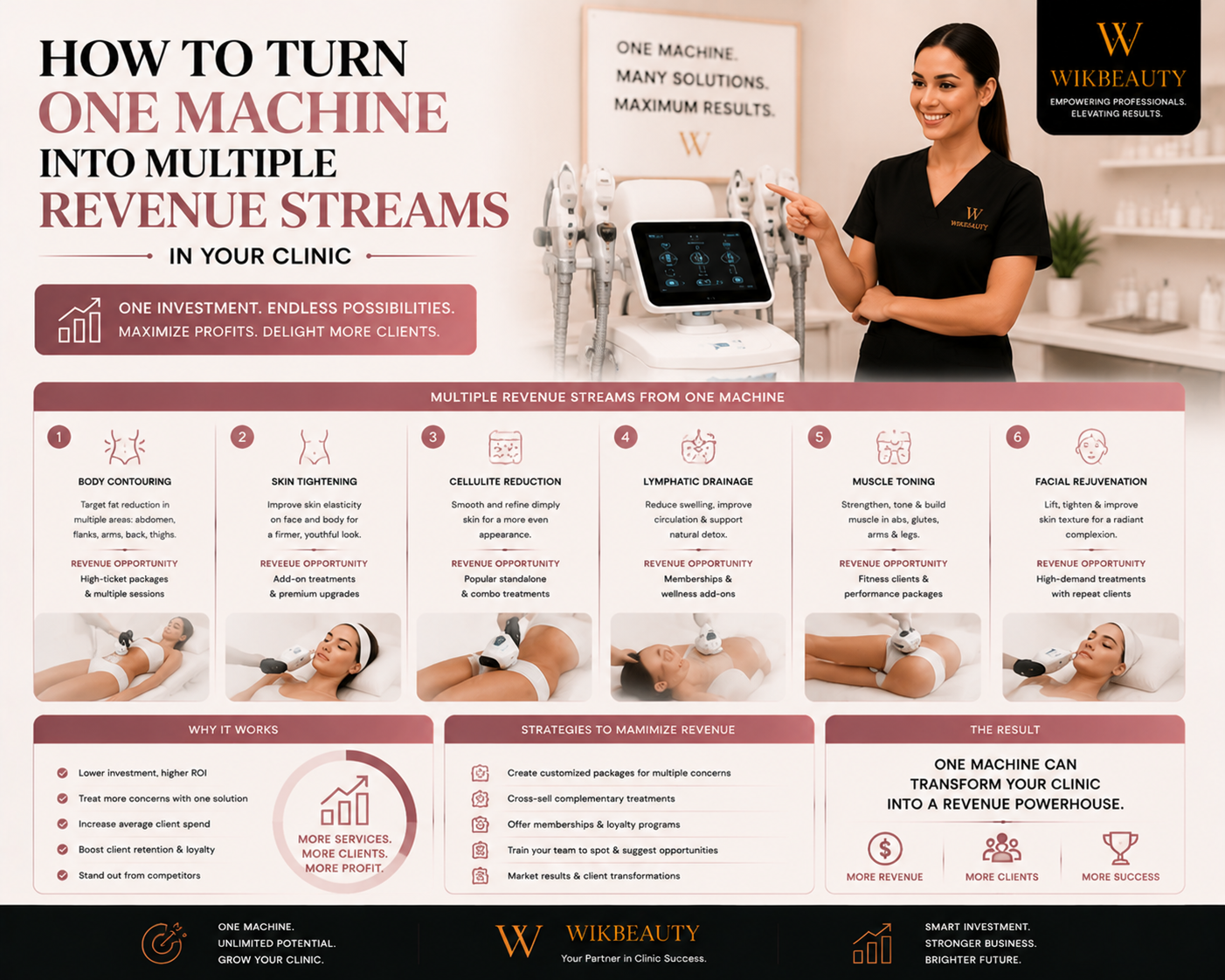 HOW TO TURN
ONE MACHINE
INTO MULTIPLE
REVENUE STREAMS
IN YOUR CLINIC

ONE INVESTMENT. ENDLESS POSSIBILITIES.
MAXIMIZE PROFITS. DELIGHT MORE CLIENTS.

ONE MACHINE.
MANY SOLUTIONS.
MAXIMUM RESULTS.
W

W
WIKBEAUTY
EMPOWERING PROFESSIONALS.
ELEVATING RESULTS.

W
WIKBEAUTY

MULTIPLE REVENUE STREAMS FROM ONE MACHINE

1
BODY CONTOURING
Target fat reduction in multiple areas: abdomen, flanks, arms, back, thighs.
REVENUE OPPORTUNITY
High-ticket packages & multiple sessions

2
SKIN TIGHTENING
Improve skin elasticity on face and body for a firmer, youthful look.
REVEEUE OPPORTUNITY
Add-on treatments & premium upgrades

3
CELLULITE REDUCTION
Smooth and refine dimply skin for a more even appearance.
REVENUE OPPORTUNITY
Popular standalone & combo treatments

4
LYMPHATIC DRAINAGE
Reduce swelling, improve circulation & support natural detox.
REVENUE OPPORTUNITY
Memberships & wellness add-ons

5
MUSCLE TONING
Strengthen, tone & build muscle in abs, glutes, arms & legs.
REVENUE OPPORTUNITY
Fitness clients & performance packages

6
FACIAL REJUVENATION
Lift, tighten & improve skin texture for a radiant complexion.
REVENUE OPPORTUNITY
High-demand treatments with repeat clients

WHY IT WORKS
Lower investment, higher ROI
Treat more concerns with one solution
Increase average client spend
Boost client retention & loyalty
Stand out from competitors
MORE SERVICES.
MORE CLIENTS.
MORE PROFIT.

STRATEGIES TO MAMIMIZE REVENUE
Create customized packages for multiple concerns
Cross-sell complementary treatments
Offer memberships & loyalty programs
Train your team to spot & suggest opportunities
Market results & client transformations

THE RESULT
ONE MACHINE CAN TRANSFORM YOUR CLINIC INTO A REVENUE POWERHOUSE.
MORE REVENUE
MORE CLIENTS
MORE SUCCESS

ONE MACHINE.
UNLIMITED POTENTIAL.
GROW YOUR CLINIC.

W WIKBEAUTY
Your Partner in Clinic Success.

SMART INVESTMENT.
STRONGER BUSINESS.
BRIGHTER FUTURE.