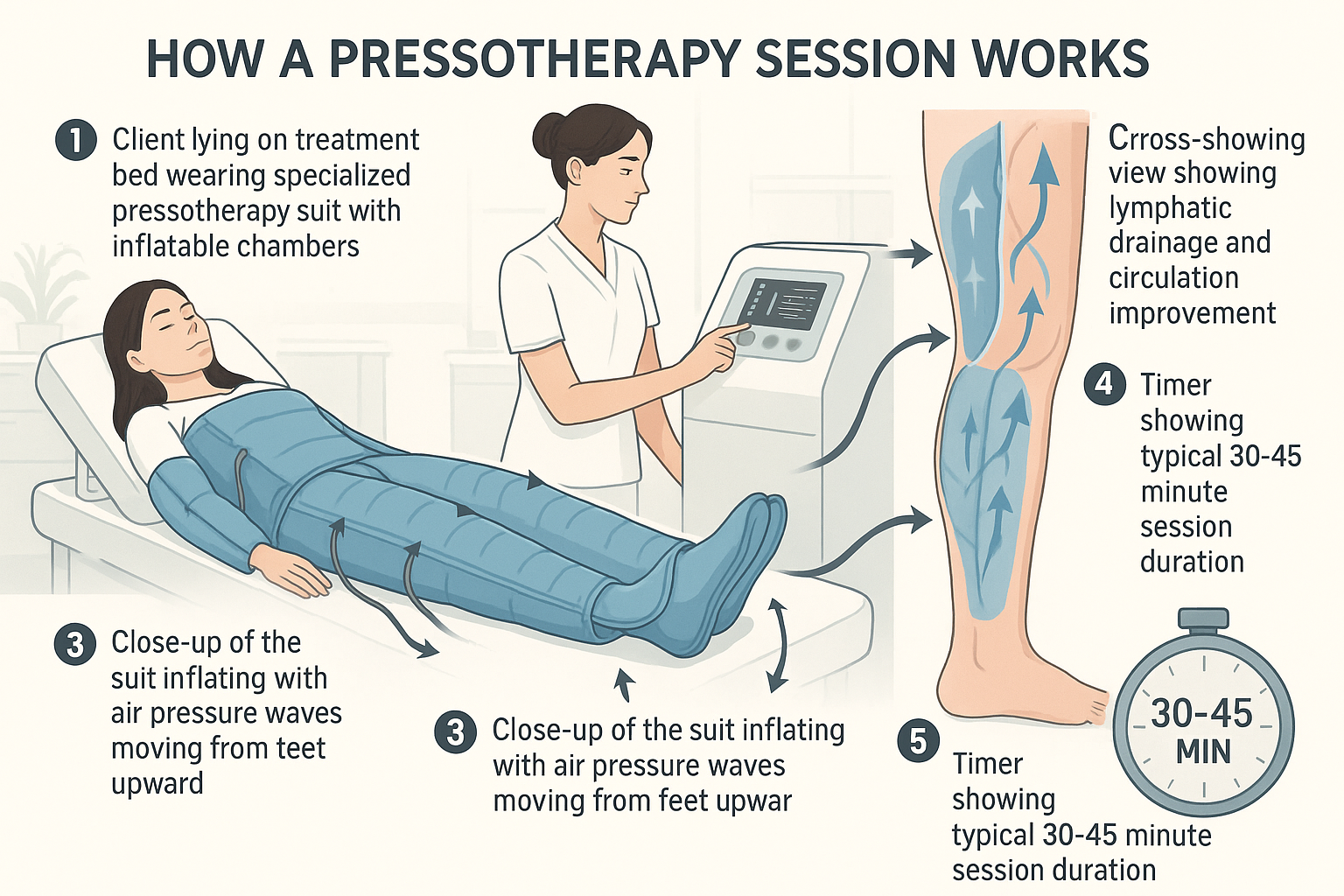 HOW A PRESSOTHERAPY SESSION WORKS

1 Client lying on treatment bed wearing specialized pressotherapy suit with inflatable chambers

Crross-showing view showing lymphatic drainage and circulation improvement

4 Timer showing typical 30-45 minute session duration

3 Close-up of the suit inflating with air pressure waves moving from teet upward

3 Close-up of the suit inflating with air pressure waves moving from feet upwar

5 Timer showing typical 30-45 minute session duration

30-45 MIN