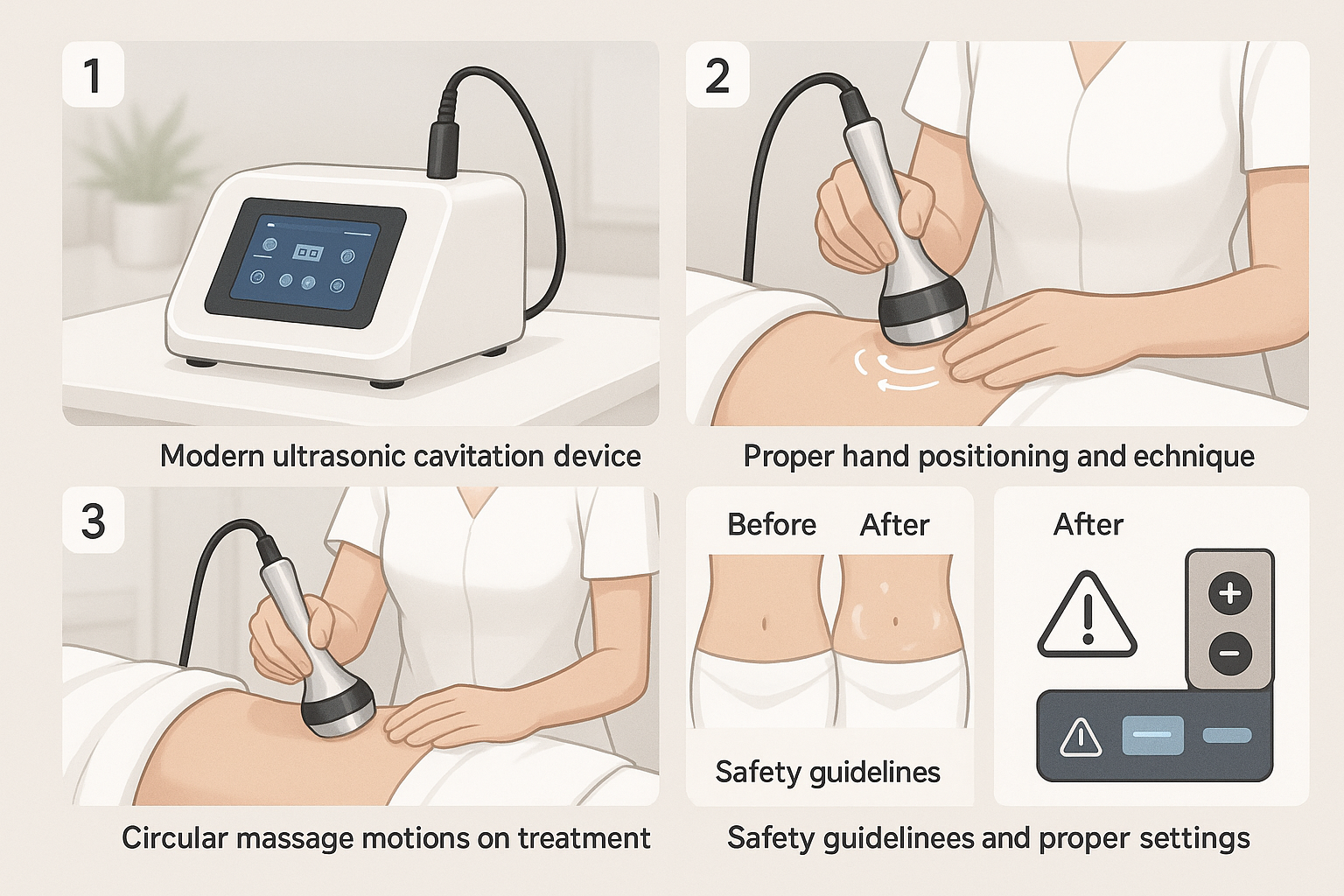 1

Modern ultrasonic cavitation device

2

Proper hand positioning and echnique

3

Circular massage motions on treatment

Before After

Safety guidelines

After

Safety guidelinees and proper settings