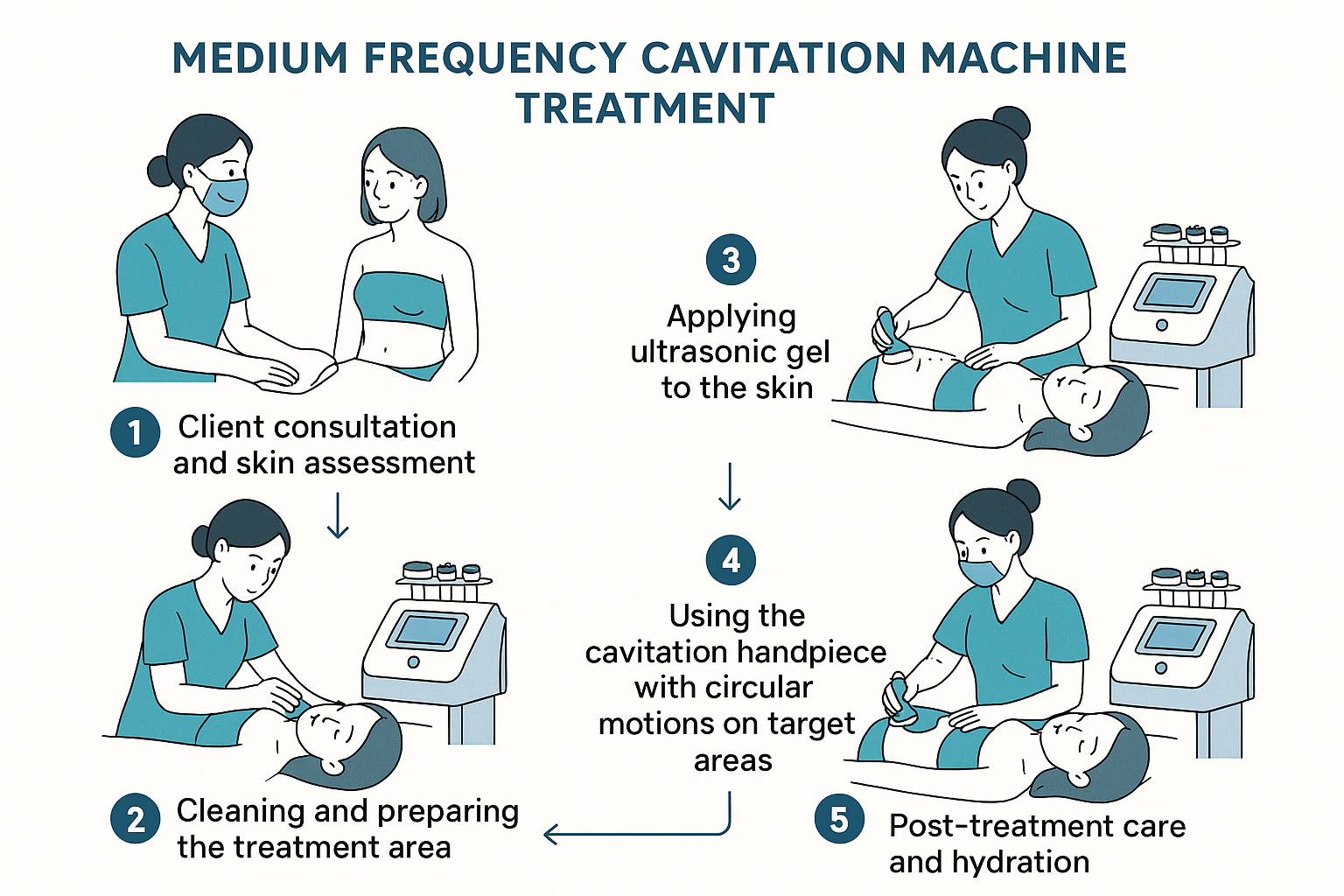 MEDIUM FREQUENCY CAVITATION MACHINE TREATMENT

1 Client consultation and skin assessment

2 Cleaning and preparing the treatment area

3 Applying ultrasonic gel to the skin

4 Using the cavitation handpiece with circular motions on target areas

5 Post-treatment care and hydration